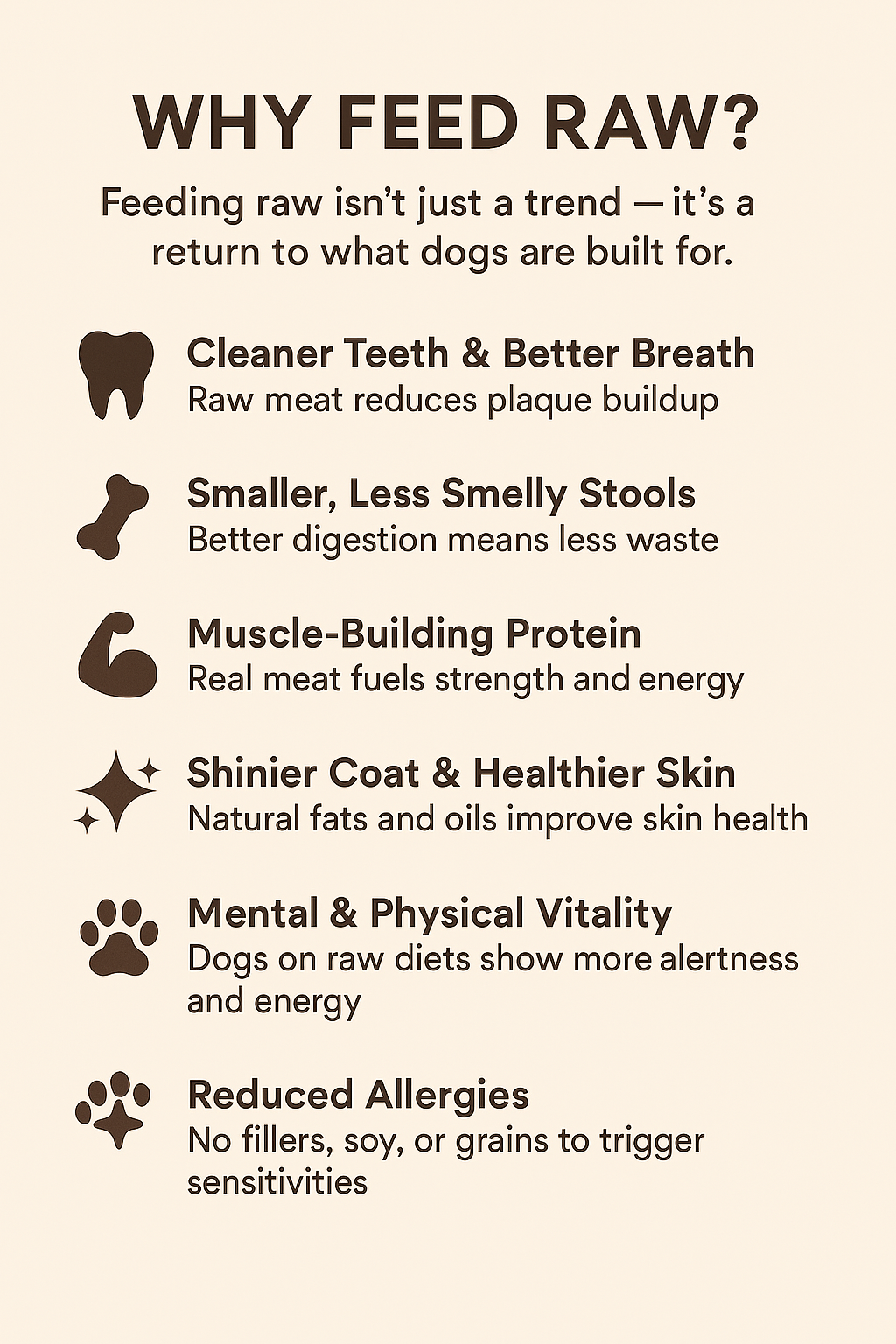 WHY FEED RAW?

Feeding raw isn’t just a trend — it’s a return to what dogs are built for.

Cleaner Teeth & Better Breath
Raw meat reduces plaque buildup

Smaller, Less Smelly Stools
Better digestion means less waste

Muscle-Building Protein
Real meat fuels strength and energy

Shinier Coat & Healthier Skin
Natural fats and oils improve skin health

Mental & Physical Vitality
Dogs on raw diets show more alertness and energy

Reduced Allergies
No fillers, soy, or grains to trigger sensitivities